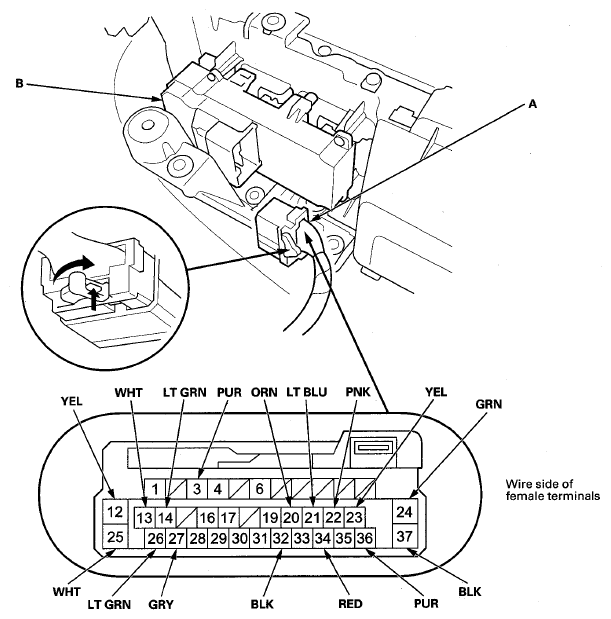 B

A

YEL WHT LT GRN PUR ORN LT BLU PNK YEL GRN

1 3 4 6

12 13 14 16 17 19 20 21 22 23 24

25 26 27 28 29 30 31 32 33 34 35 36 37

Wire side of female terminals

WHT LT GRN GRY BLK RED PUR BLK