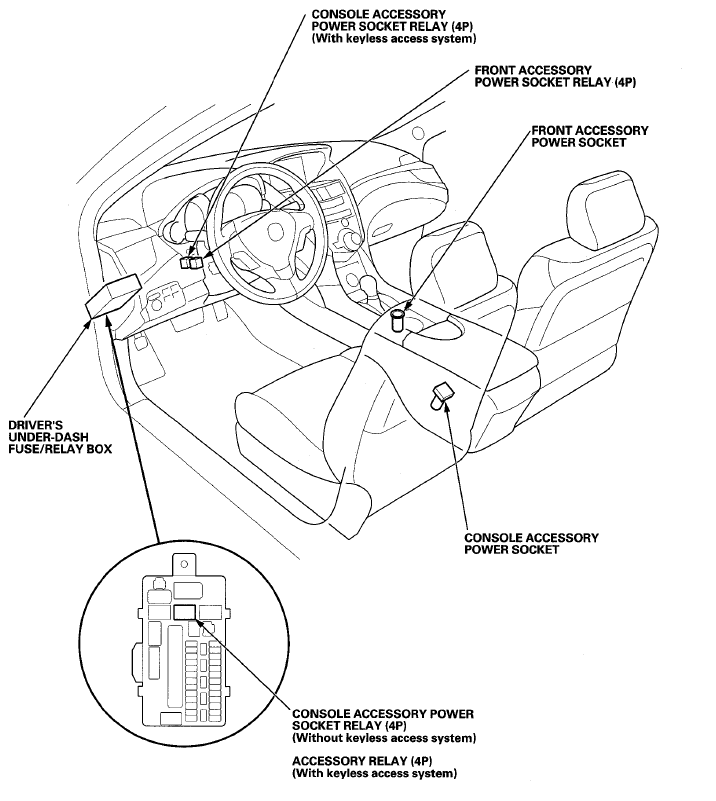 CONSOLE ACCESSORY POWER SOCKET RELAY (4P) (With keyless access system)

FRONT ACCESSORY POWER SOCKET RELAY (4P)

FRONT ACCESSORY POWER SOCKET

DRIVER'S UNDER-DASH FUSE/RELAY BOX

CONSOLE ACCESSORY POWER SOCKET

CONSOLE ACCESSORY POWER SOCKET RELAY (4P) (Without keyless access system)

ACCESSORY RELAY (4P) (With keyless access system)