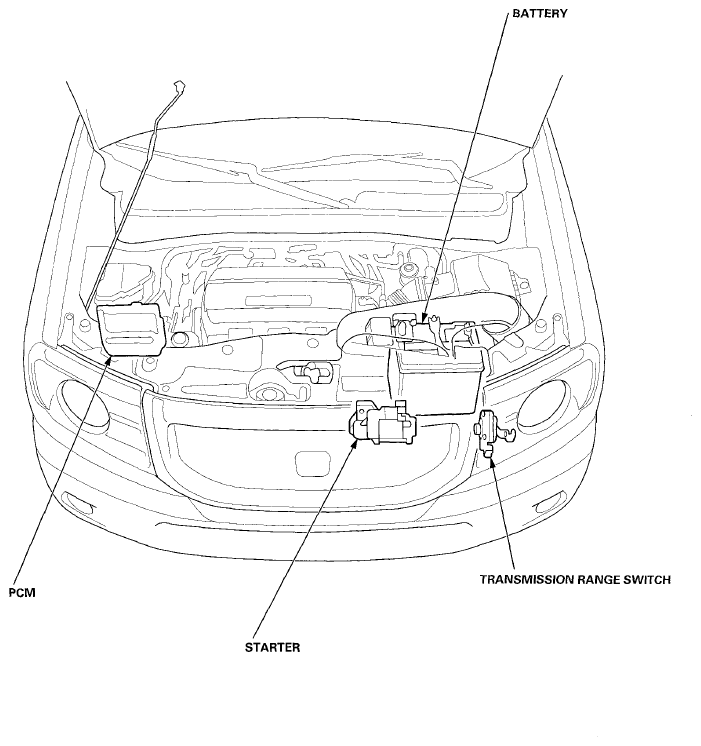 BATTERY

PCM

TRANSMISSION RANGE SWITCH

STARTER