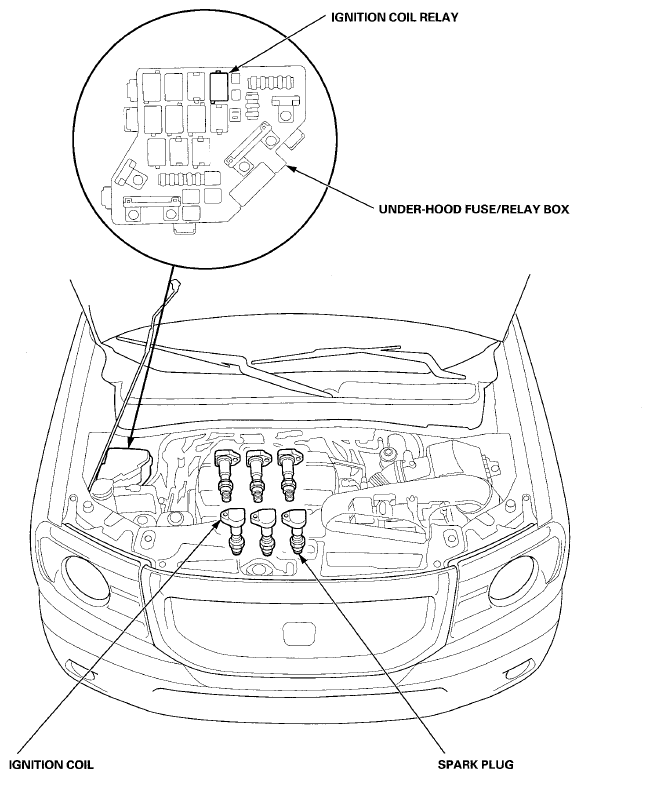 IGNITION COIL RELAY

UNDER-HOOD FUSE/RELAY BOX

IGNITION COIL

SPARK PLUG