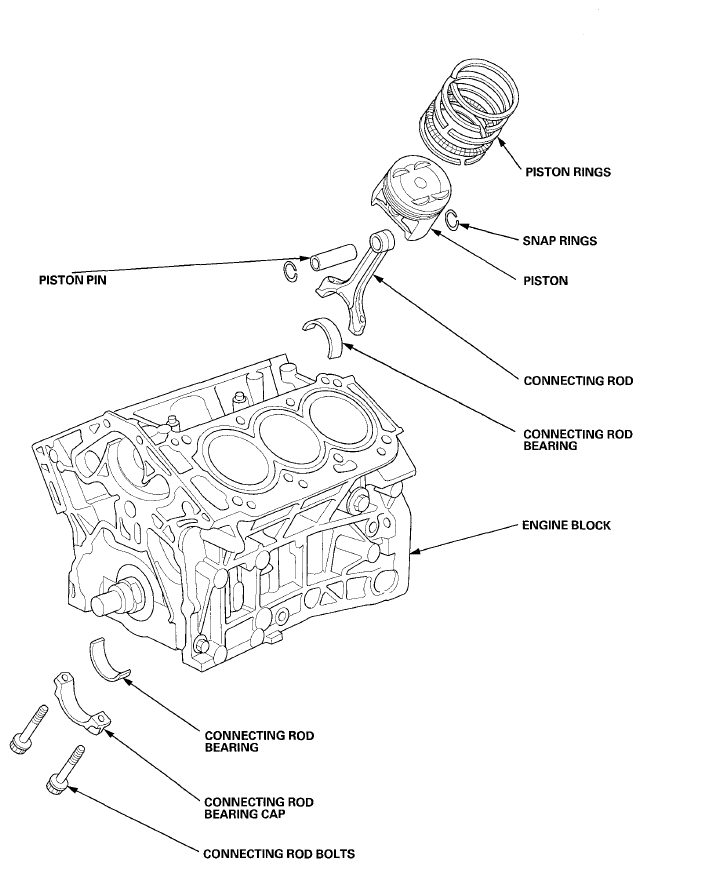 PISTON RINGS

SNAP RINGS

PISTON PIN

PISTON

CONNECTING ROD

CONNECTING ROD BEARING

ENGINE BLOCK

CONNECTING ROD BEARING

CONNECTING ROD BEARING CAP

CONNECTING ROD BOLTS