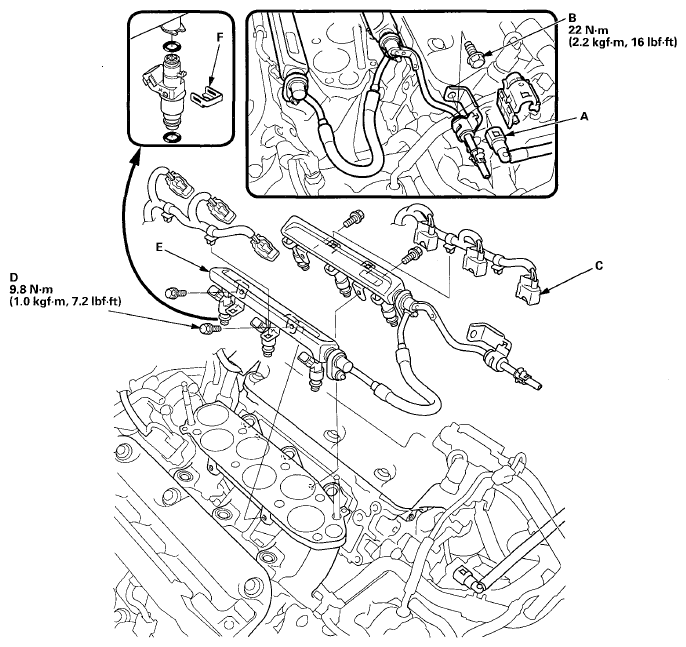 F

B
22 N·m
(2.2 kgf·m, 16 lbf·ft)

A

E

C

D
9.8 N·m
(1.0 kgf·m, 7.2 lbf·ft)