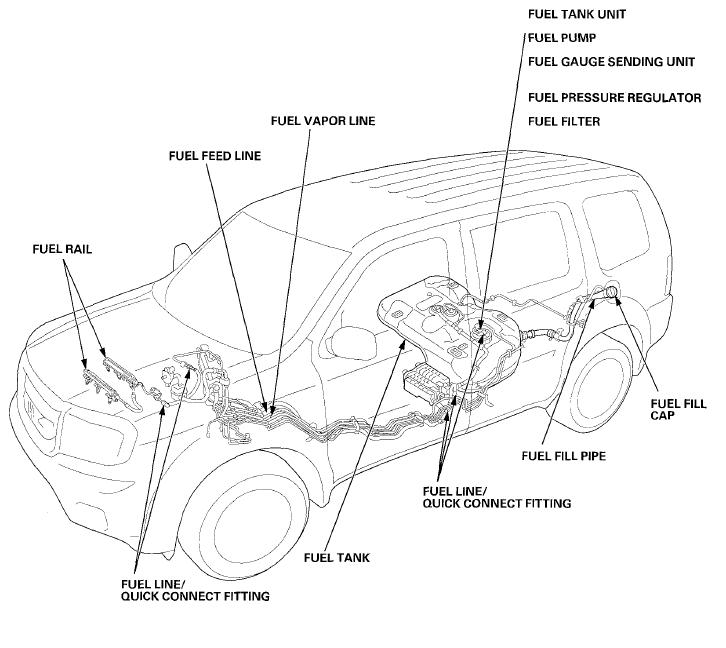 FUEL TANK UNIT
FUEL PUMP
FUEL GAUGE SENDING UNIT
FUEL PRESSURE REGULATOR
FUEL FILTER

FUEL VAPOR LINE

FUEL FEED LINE

FUEL RAIL

FUEL FILL CAP

FUEL FILL PIPE

FUEL LINE/
QUICK CONNECT FITTING

FUEL TANK

FUEL LINE/
QUICK CONNECT FITTING