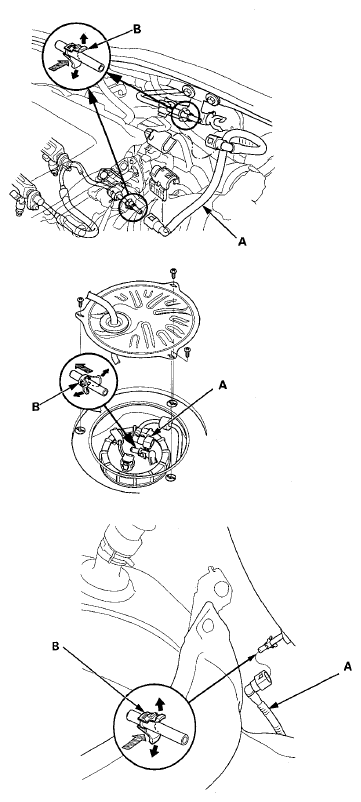 B
A
A
B
B
A