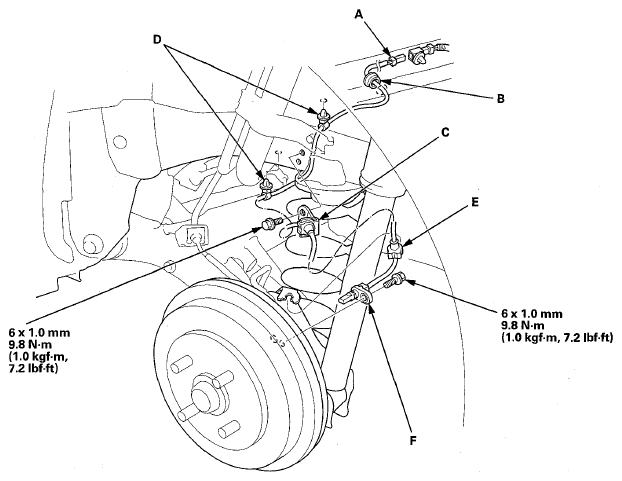 A

D

B

C

E

6 x 1.0 mm
9.8 N·m
(1.0 kgf·m,
7.2 lbf·ft)

6 x 1.0 mm
9.8 N·m
(1.0 kgf·m, 7.2 lbf·ft)

F