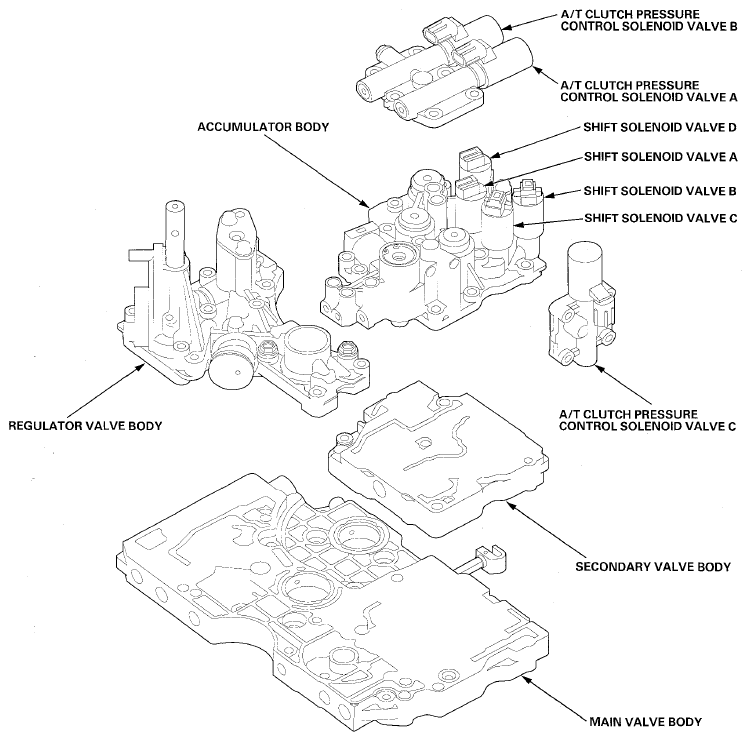 A/T CLUTCH PRESSURE CONTROL SOLENOID VALVE B

A/T CLUTCH PRESSURE CONTROL SOLENOID VALVE A

ACCUMULATOR BODY

SHIFT SOLENOID VALVE D

SHIFT SOLENOID VALVE A

SHIFT SOLENOID VALVE B

SHIFT SOLENOID VALVE C

REGULATOR VALVE BODY

A/T CLUTCH PRESSURE CONTROL SOLENOID VALVE C

SECONDARY VALVE BODY

MAIN VALVE BODY