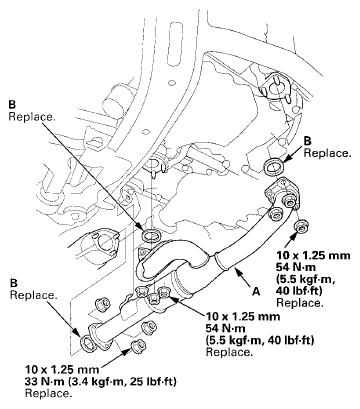 B
Replace.

B
Replace.

10 x 1.25 mm
54 N·m
(5.5 kgf·m,
40 lbf·ft)
Replace.

A

B
Replace.

10 x 1.25 mm
54 N·m
(5.5 kgf·m, 40 lbf·ft)
Replace.

10 x 1.25 mm
33 N·m (3.4 kgf·m, 25 lbf·ft)
Replace.