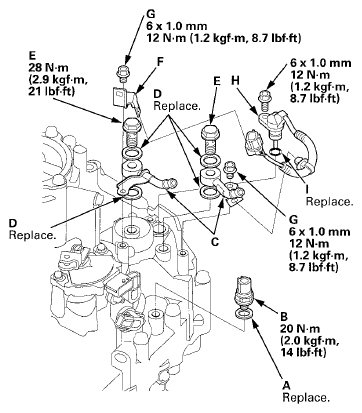 G
6 x 1.0 mm
12 N·m (1.2 kgf·m, 8.7 lbf·ft)

E
28 N·m
(2.9 kgf·m,
21 lbf·ft)

F

D
Replace.

E

H

6 x 1.0 mm
12 N·m
(1.2 kgf·m,
8.7 lbf·ft)

I
Replace.

D
Replace.

C

G
6 x 1.0 mm
12 N·m
(1.2 kgf·m,
8.7 lbf·ft)

B
20 N·m
(2.0 kgf·m,
14 lbf·ft)

A
Replace.