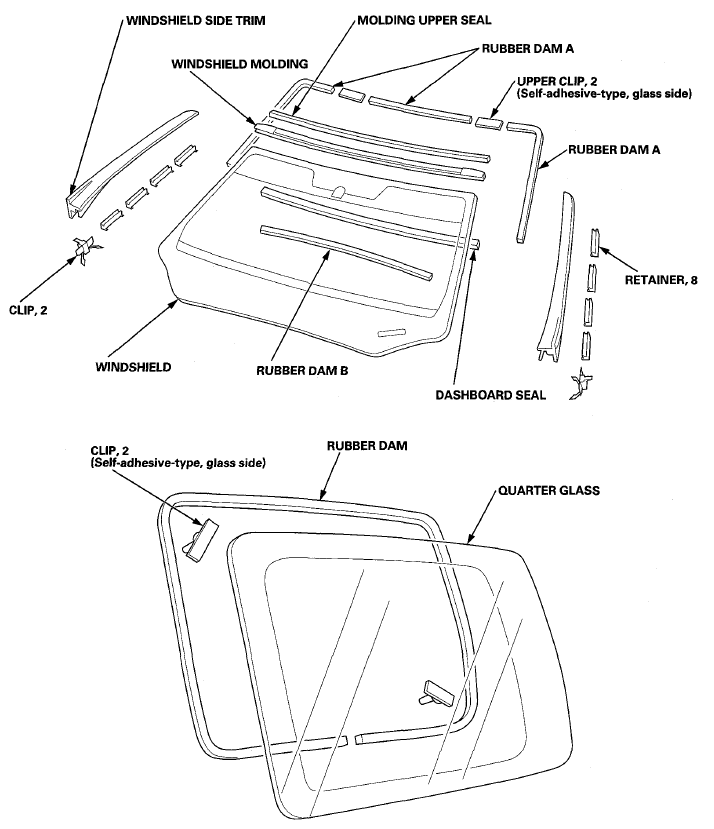 WINDSHIELD SIDE TRIM

MOLDING UPPER SEAL

RUBBER DAM A

WINDSHIELD MOLDING

UPPER CLIP, 2
(Self-adhesive-type, glass side)

RUBBER DAM A

RETAINER, 8

CLIP, 2

WINDSHIELD

RUBBER DAM B

DASHBOARD SEAL

CLIP, 2
(Self-adhesive-type, glass side)

RUBBER DAM

QUARTER GLASS