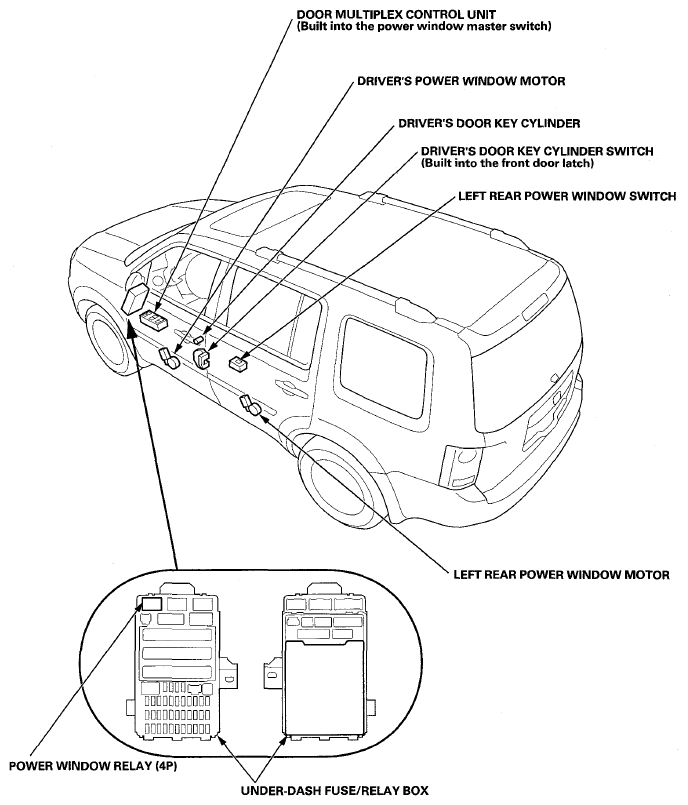 DOOR MULTIPLEX CONTROL UNIT
(Built into the power window master switch)

DRIVER'S POWER WINDOW MOTOR

DRIVER'S DOOR KEY CYLINDER

DRIVER'S DOOR KEY CYLINDER SWITCH
(Built into the front door latch)

LEFT REAR POWER WINDOW SWITCH

LEFT REAR POWER WINDOW MOTOR

POWER WINDOW RELAY (4P)

UNDER-DASH FUSE/RELAY BOX