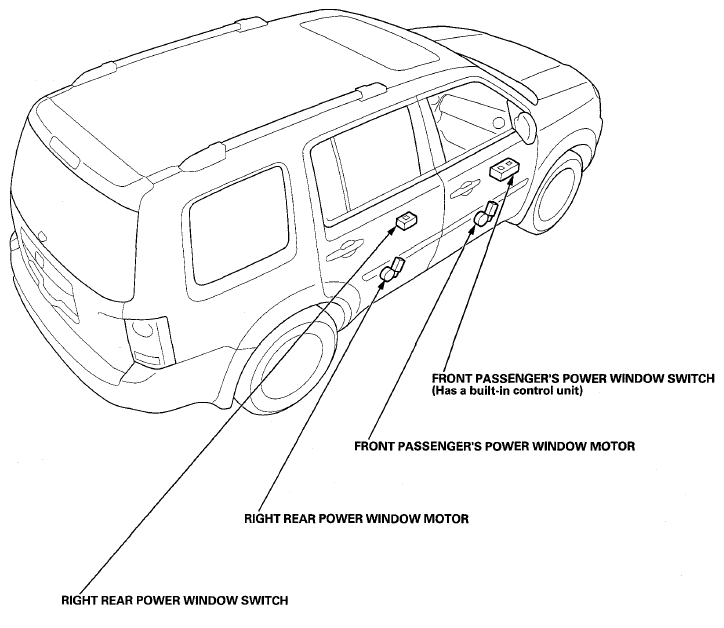 FRONT PASSENGER'S POWER WINDOW SWITCH
(Has a built-in control unit)

FRONT PASSENGER'S POWER WINDOW MOTOR

RIGHT REAR POWER WINDOW MOTOR

RIGHT REAR POWER WINDOW SWITCH