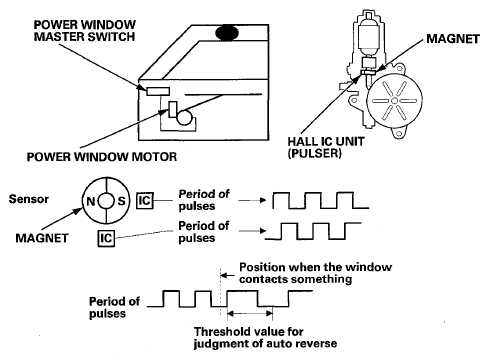 POWER WINDOW MASTER SWITCH

MAGNET

POWER WINDOW MOTOR

HALL IC UNIT (PULSER)

Sensor

N

S

IC

Period of pulses

MAGNET

IC

Period of pulses

Position when the window contacts something

Period of pulses

Threshold value for judgment of auto reverse