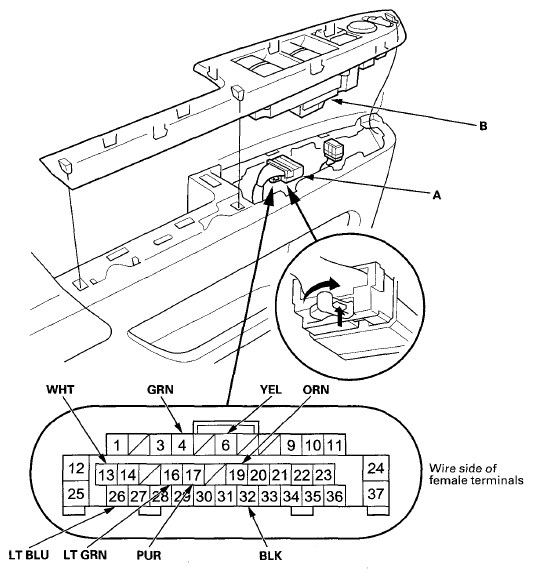 B

A

WHT

GRN

YEL

ORN

1 3 4 6 9 10 11

12 13 14 16 17 19 20 21 22 23 24

25 26 27 28 29 30 31 32 33 34 35 36 37

Wire side of female terminals

LT BLU

LT GRN

PUR

BLK