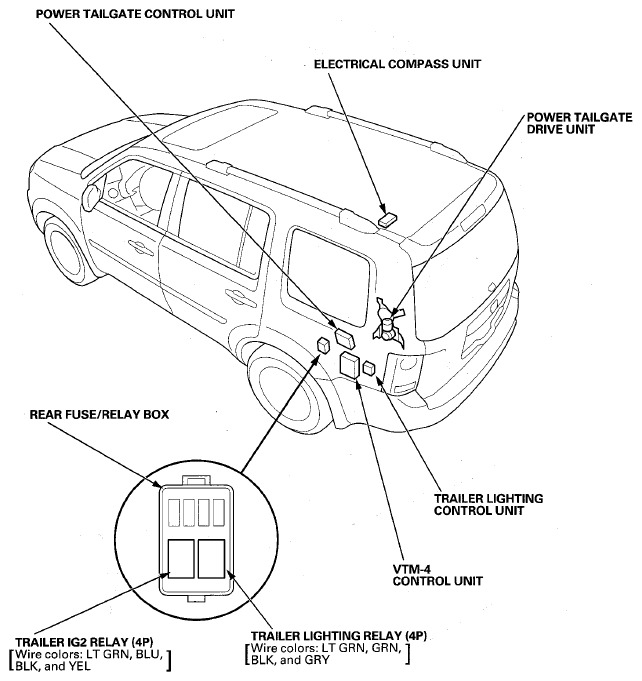 POWER TAILGATE CONTROL UNIT

ELECTRICAL COMPASS UNIT

POWER TAILGATE DRIVE UNIT

REAR FUSE/RELAY BOX

TRAILER LIGHTING CONTROL UNIT

VTM-4 CONTROL UNIT

TRAILER IG2 RELAY (4P)
[Wire colors: LT GRN, BLU, BLK, and YEL]

TRAILER LIGHTING RELAY (4P)
[Wire colors: LT GRN, GRN, BLK, and GRY]