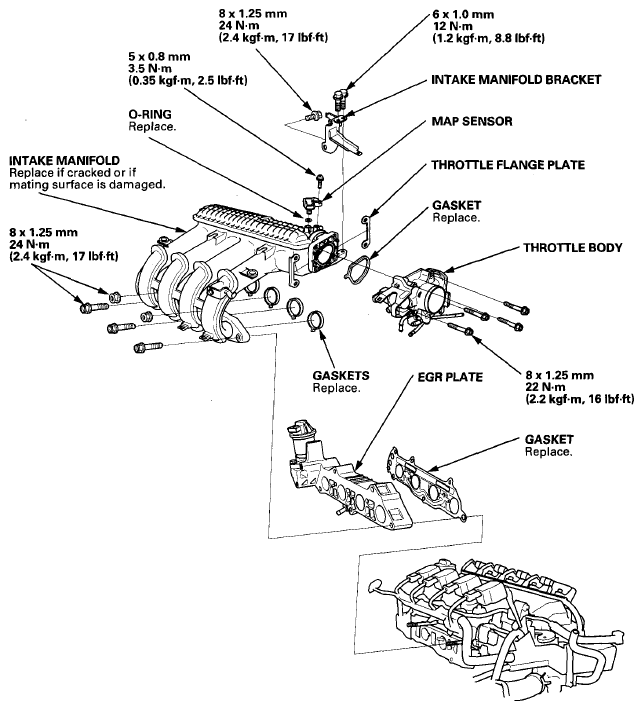 8 x 1.25 mm
24 N·m
(2.4 kgf·m, 17 lbf·ft)

6 x 1.0 mm
12 N·m
(1.2 kgf·m, 8.8 lbf·ft)

5 x 0.8 mm
3.5 N·m
(0.35 kgf·m, 2.5 lbf·ft)

INTAKE MANIFOLD BRACKET

O-RING
Replace.

MAP SENSOR

INTAKE MANIFOLD
Replace if cracked or if mating surface is damaged.

THROTTLE FLANGE PLATE

GASKET
Replace.

8 x 1.25 mm
24 N·m
(2.4 kgf·m, 17 lbf·ft)

THROTTLE BODY

GASKETS
Replace.

EGR PLATE

8 x 1.25 mm
22 N·m
(2.2 kgf·m, 16 lbf·ft)

GASKET
Replace.