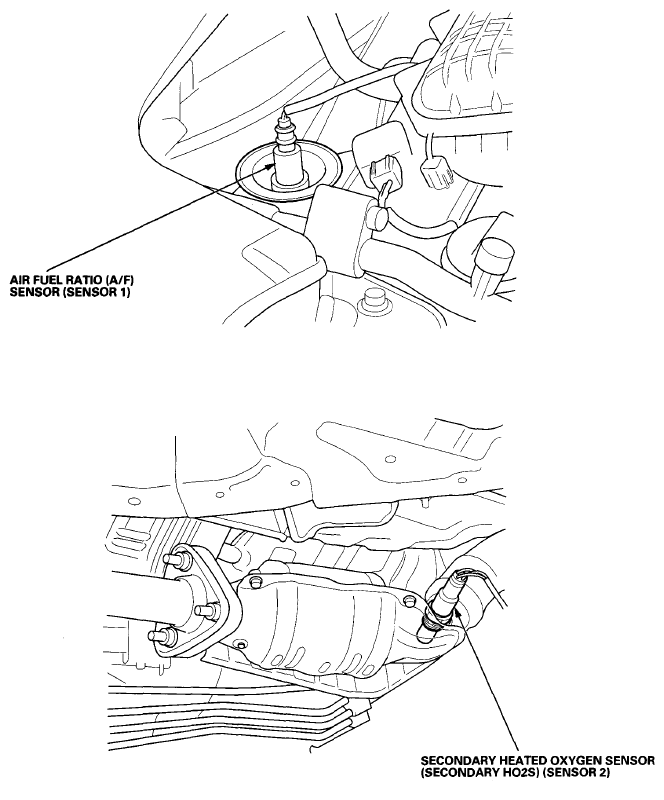 AIR FUEL RATIO (A/F) SENSOR (SENSOR 1)

SECONDARY HEATED OXYGEN SENSOR (SECONDARY HO2S) (SENSOR 2)