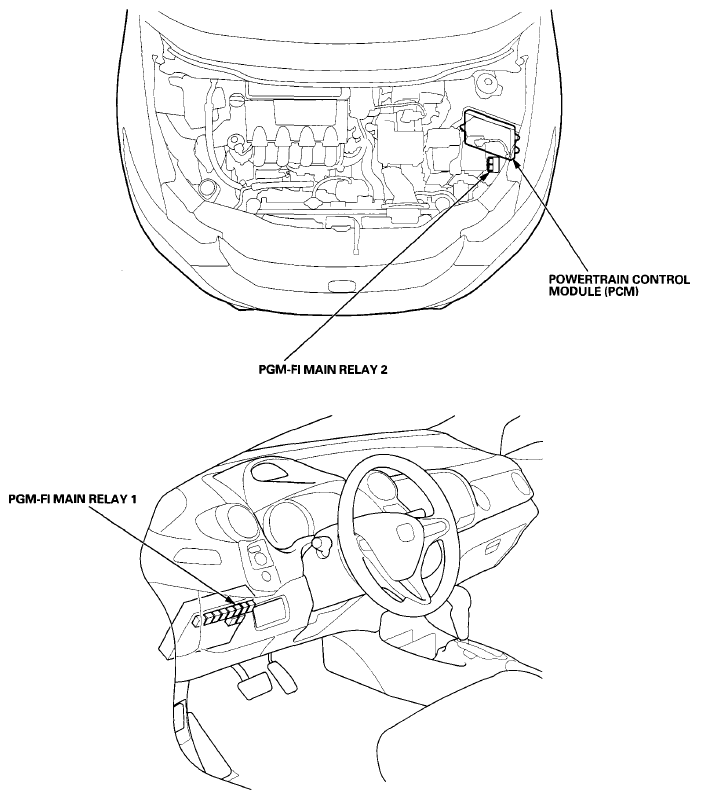 POWERTRAIN CONTROL MODULE (PCM)

PGM-FI MAIN RELAY 2

PGM-FI MAIN RELAY 1