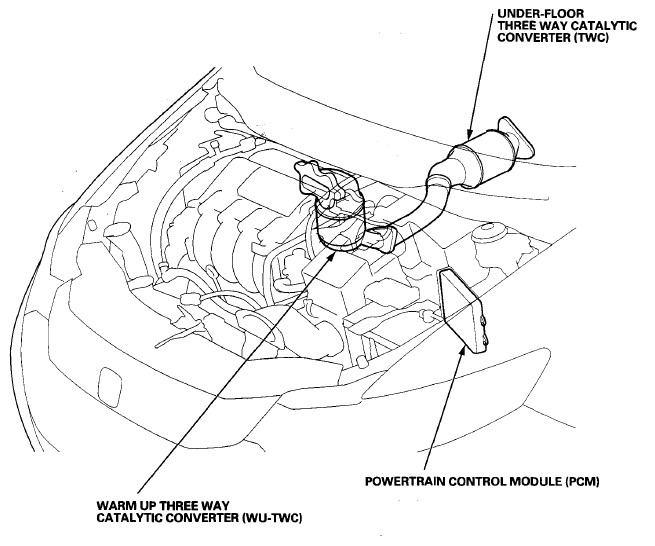 UNDER-FLOOR
THREE WAY CATALYTIC
CONVERTER (TWC)

POWERTRAIN CONTROL MODULE (PCM)

WARM UP THREE WAY
CATALYTIC CONVERTER (WU-TWC)