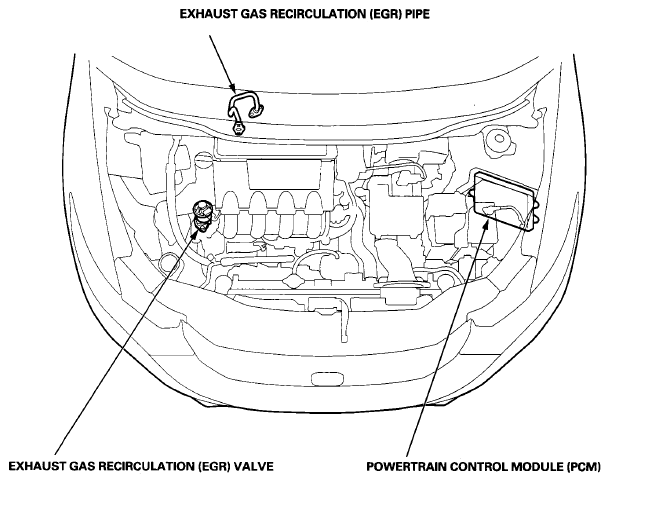 EXHAUST GAS RECIRCULATION (EGR) PIPE

EXHAUST GAS RECIRCULATION (EGR) VALVE

POWERTRAIN CONTROL MODULE (PCM)