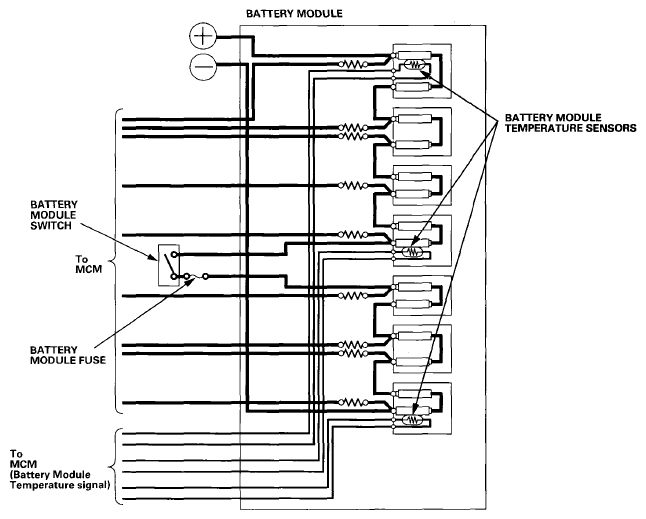 BATTERY MODULE

BATTERY MODULE TEMPERATURE SENSORS

BATTERY MODULE SWITCH

To MCM

BATTERY MODULE FUSE

To MCM (Battery Module Temperature signal)