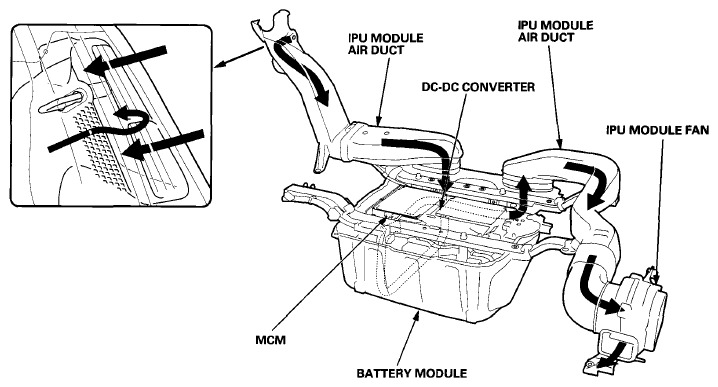 IPU MODULE AIR DUCT

IPU MODULE AIR DUCT

DC-DC CONVERTER

IPU MODULE FAN

MCM

BATTERY MODULE