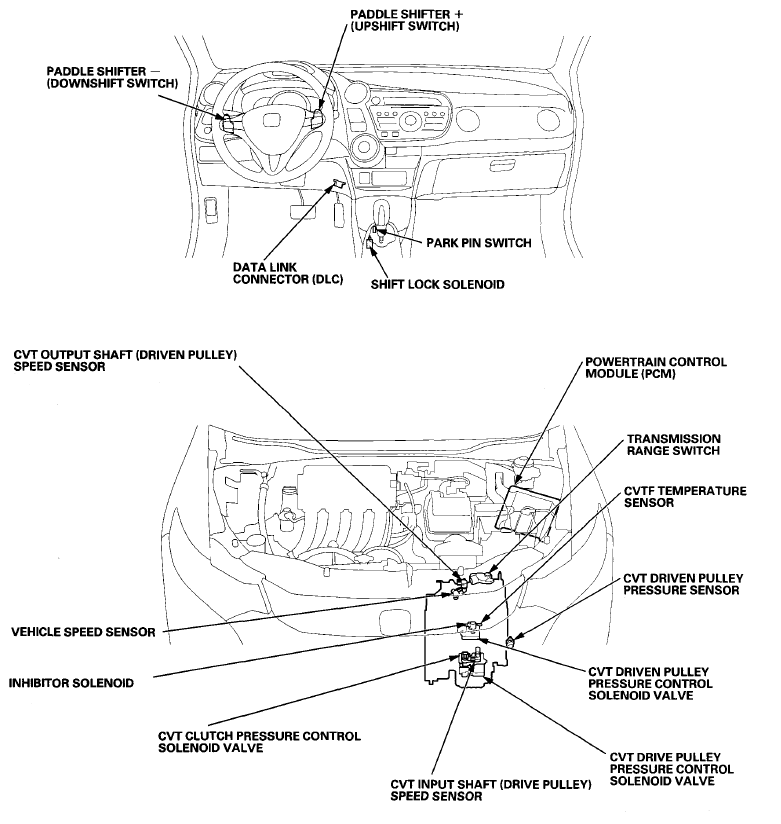 PADDLE SHIFTER +
(UPSHIFT SWITCH)

PADDLE SHIFTER −
(DOWNSHIFT SWITCH)

PARK PIN SWITCH

DATA LINK
CONNECTOR (DLC)

SHIFT LOCK SOLENOID

CVT OUTPUT SHAFT (DRIVEN PULLEY)
SPEED SENSOR

POWERTRAIN CONTROL
MODULE (PCM)

TRANSMISSION
RANGE SWITCH

CVTF TEMPERATURE
SENSOR

CVT DRIVEN PULLEY
PRESSURE SENSOR

VEHICLE SPEED SENSOR

INHIBITOR SOLENOID

CVT DRIVEN PULLEY
PRESSURE CONTROL
SOLENOID VALVE

CVT CLUTCH PRESSURE CONTROL
SOLENOID VALVE

CVT DRIVE PULLEY
PRESSURE CONTROL
SOLENOID VALVE

CVT INPUT SHAFT (DRIVE PULLEY)
SPEED SENSOR