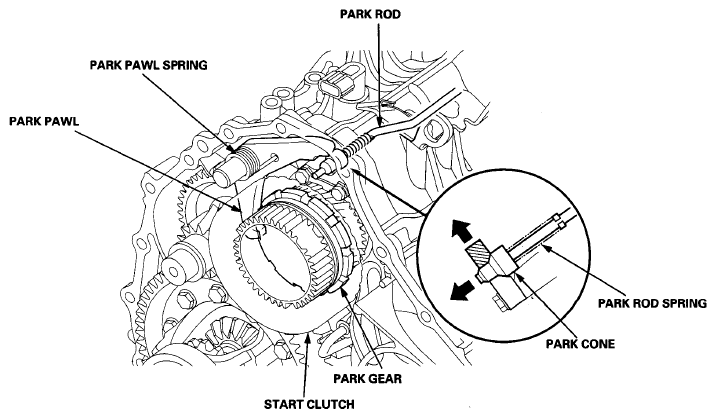 PARK ROD
PARK PAWL SPRING
PARK PAWL
PARK ROD SPRING
PARK CONE
PARK GEAR
START CLUTCH