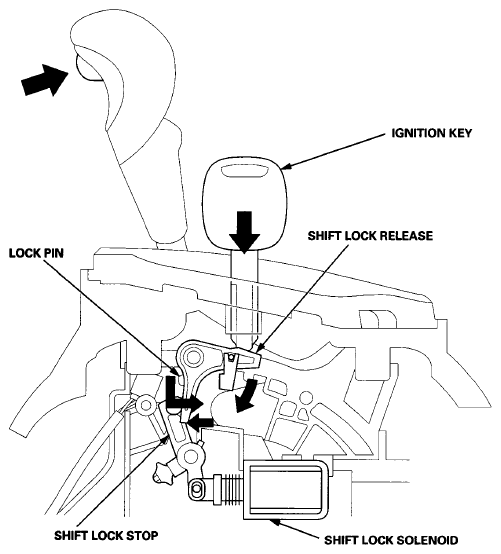 IGNITION KEY

SHIFT LOCK RELEASE

LOCK PIN

SHIFT LOCK STOP

SHIFT LOCK SOLENOID