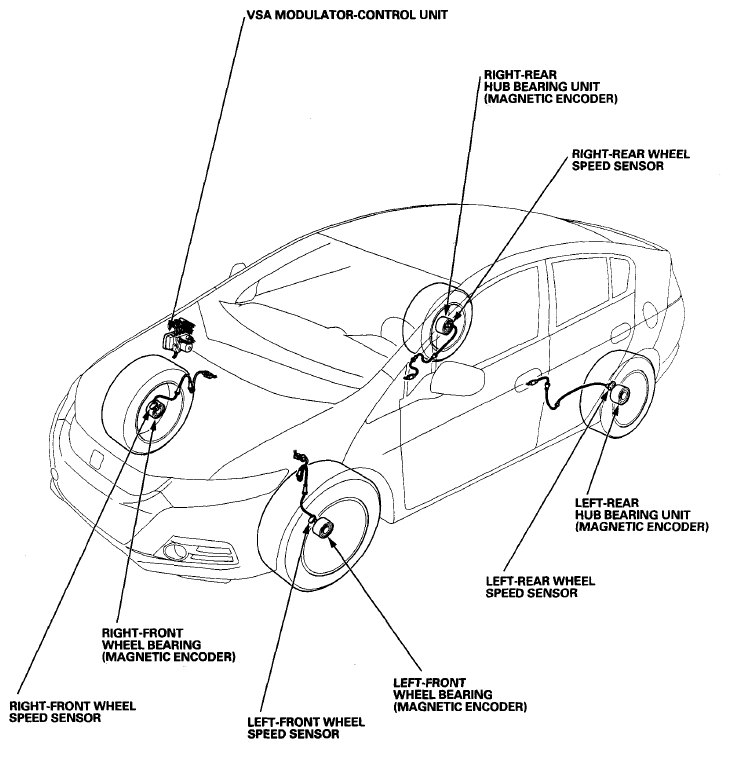 VSA MODULATOR-CONTROL UNIT

RIGHT-REAR HUB BEARING UNIT (MAGNETIC ENCODER)

RIGHT-REAR WHEEL SPEED SENSOR

LEFT-REAR HUB BEARING UNIT (MAGNETIC ENCODER)

LEFT-REAR WHEEL SPEED SENSOR

RIGHT-FRONT WHEEL BEARING (MAGNETIC ENCODER)

RIGHT-FRONT WHEEL SPEED SENSOR

LEFT-FRONT WHEEL BEARING (MAGNETIC ENCODER)

LEFT-FRONT WHEEL SPEED SENSOR