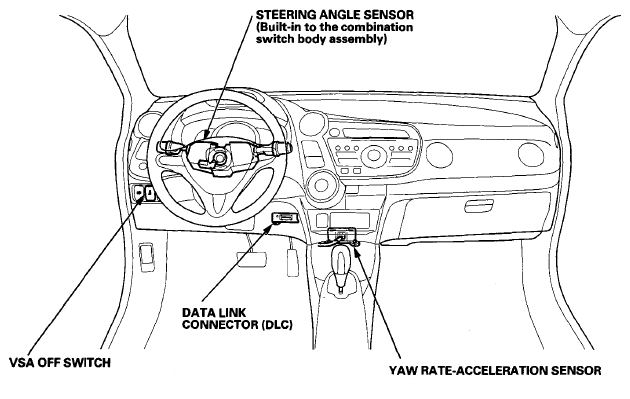 STEERING ANGLE SENSOR
(Built-in to the combination switch body assembly)

DATA LINK CONNECTOR (DLC)

VSA OFF SWITCH

YAW RATE-ACCELERATION SENSOR