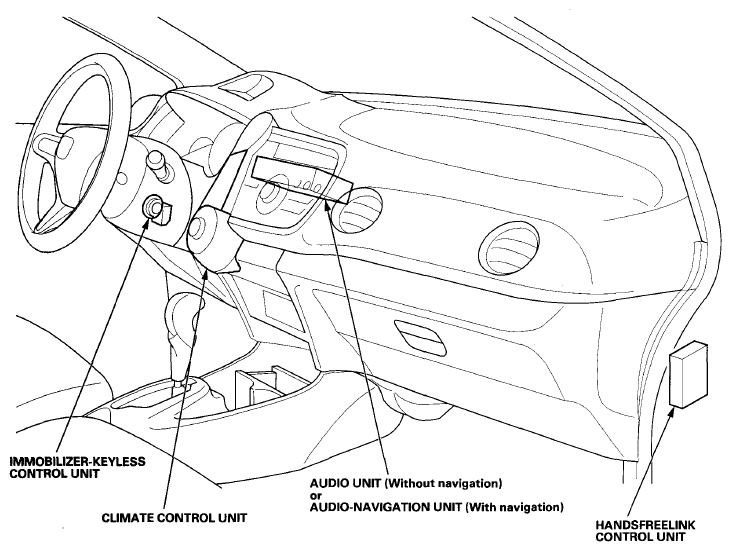 IMMOBILIZER-KEYLESS CONTROL UNIT

CLIMATE CONTROL UNIT

AUDIO UNIT (Without navigation)
or
AUDIO-NAVIGATION UNIT (With navigation)

HANDSFREELINK CONTROL UNIT