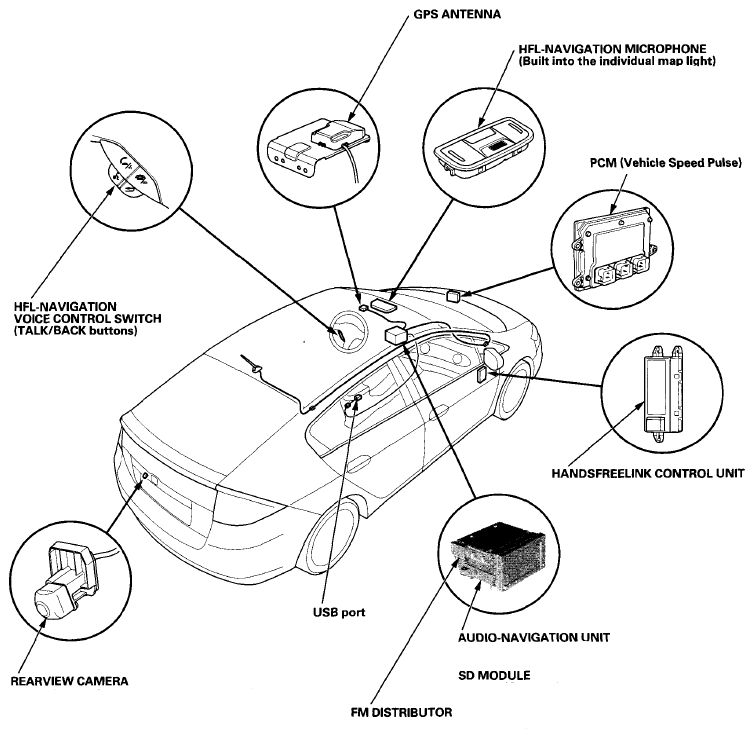 GPS ANTENNA

HFL-NAVIGATION MICROPHONE
(Built into the individual map light)

PCM (Vehicle Speed Pulse)

HFL-NAVIGATION
VOICE CONTROL SWITCH
(TALK/BACK buttons)

HANDSFREELINK CONTROL UNIT

USB port

AUDIO-NAVIGATION UNIT

SD MODULE

REARVIEW CAMERA

FM DISTRIBUTOR