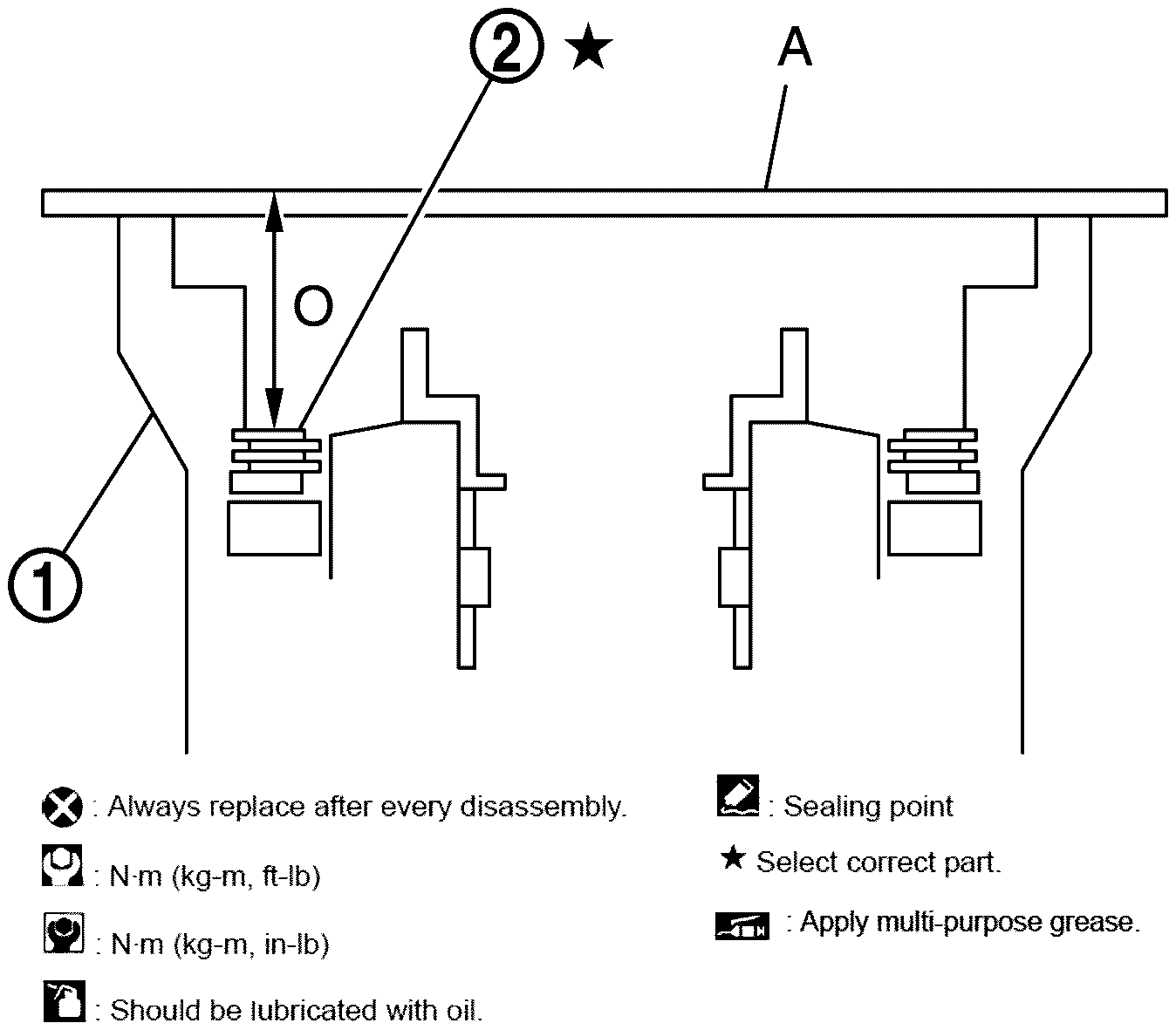 2 ★

A

O

1

: Always replace after every disassembly.

: N·m (kg-m, ft-lb)

: N·m (kg-m, in-lb)

: Should be lubricated with oil.

: Sealing point

★ Select correct part.

: Apply multi-purpose grease.