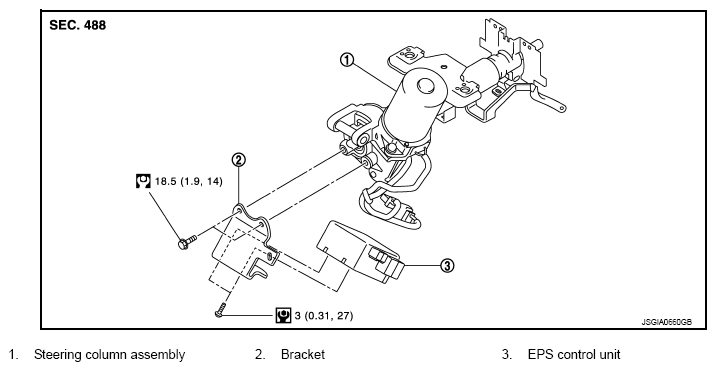 SEC. 488

①

②

18.5 (1.9, 14)

③

3 (0.31, 27)

JSGIA0560GB

1. Steering column assembly
2. Bracket
3. EPS control unit