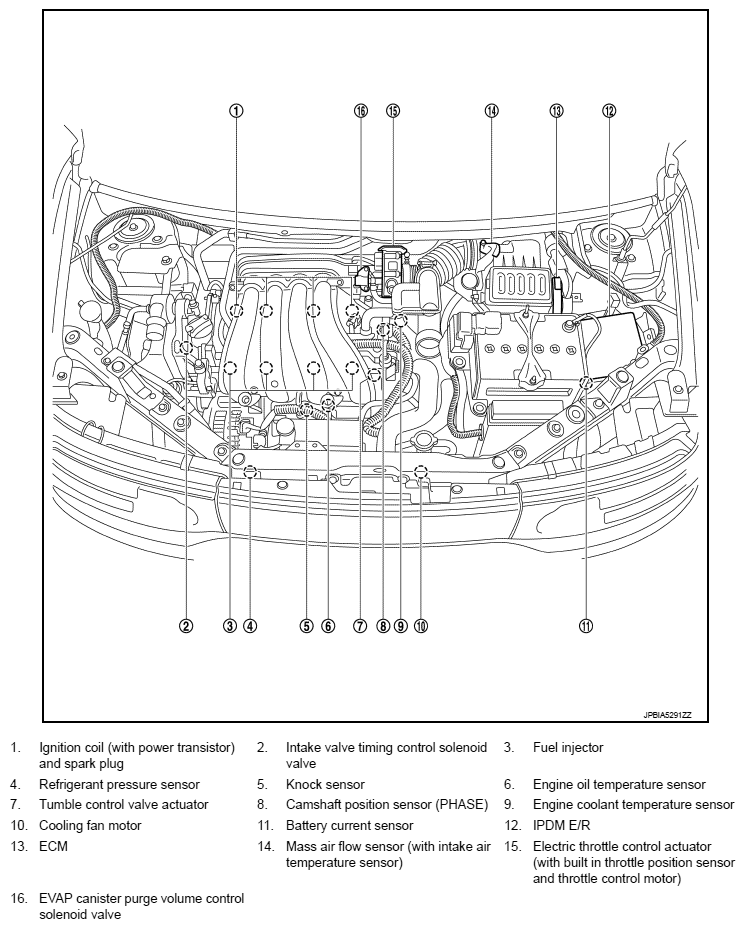 1
16
15
14
13
12

2
3
4
5
6
7
8
9
10
11

JPBIA5291ZZ

1. Ignition coil (with power transistor) and spark plug
2. Intake valve timing control solenoid valve
3. Fuel injector
4. Refrigerant pressure sensor
5. Knock sensor
6. Engine oil temperature sensor
7. Tumble control valve actuator
8. Camshaft position sensor (PHASE)
9. Engine coolant temperature sensor
10. Cooling fan motor
11. Battery current sensor
12. IPDM E/R
13. ECM
14. Mass air flow sensor (with intake air temperature sensor)
15. Electric throttle control actuator (with built in throttle position sensor and throttle control motor)
16. EVAP canister purge volume control solenoid valve