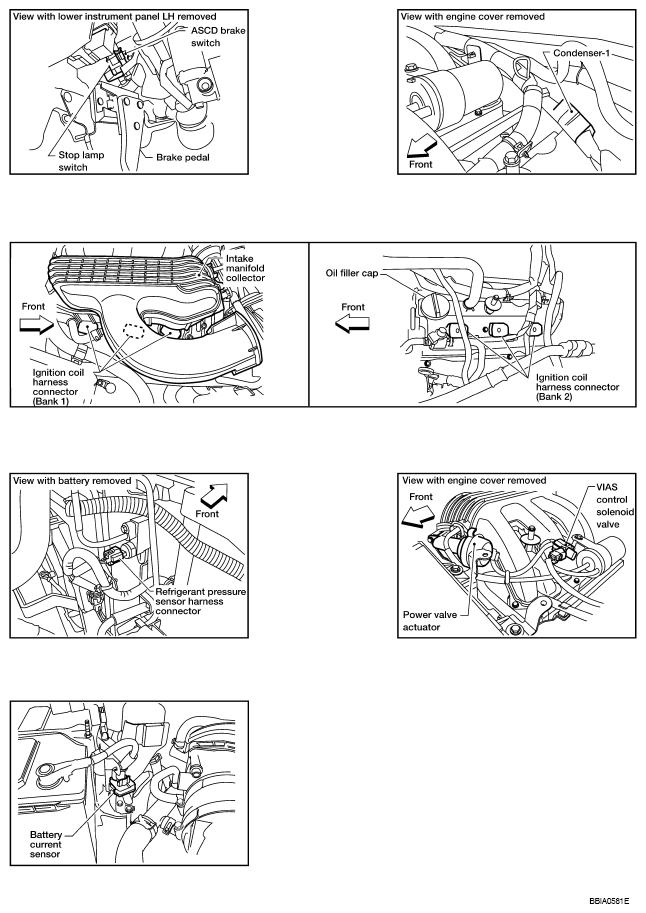 View with lower instrument panel LH removed

ASCD brake switch

Stop lamp switch

Brake pedal

View with engine cover removed

Condenser-1

Front

Intake manifold collector

Front

Ignition coil harness connector (Bank 1)

Oil filler cap

Front

Ignition coil harness connector (Bank 2)

View with battery removed

Front

Refrigerant pressure sensor harness connector

View with engine cover removed

Front

VIAS control solenoid valve

Power valve actuator

Battery current sensor

BBIA0581E