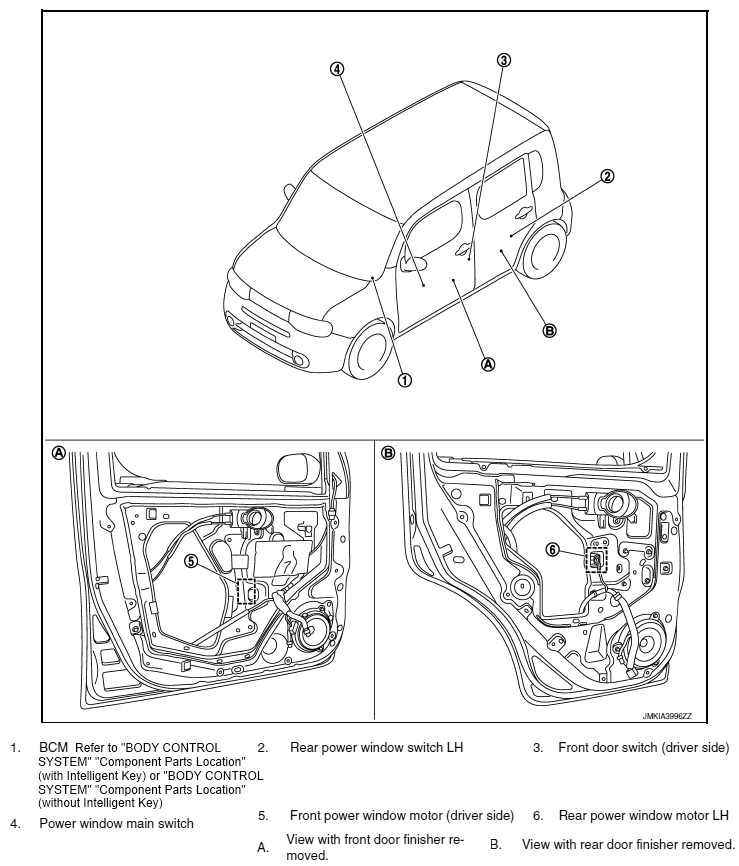 ④

③

②

Ⓑ

Ⓐ

①

Ⓐ

⑤

Ⓑ

⑥

JMKIA3996ZZ

1. BCM Refer to "BODY CONTROL SYSTEM" "Component Parts Location" (with Intelligent Key) or "BODY CONTROL SYSTEM" "Component Parts Location" (without Intelligent Key)

2. Rear power window switch LH

3. Front door switch (driver side)

4. Power window main switch

5. Front power window motor (driver side)

6. Rear power window motor LH

A. View with front door finisher removed.

B. View with rear door finisher removed.