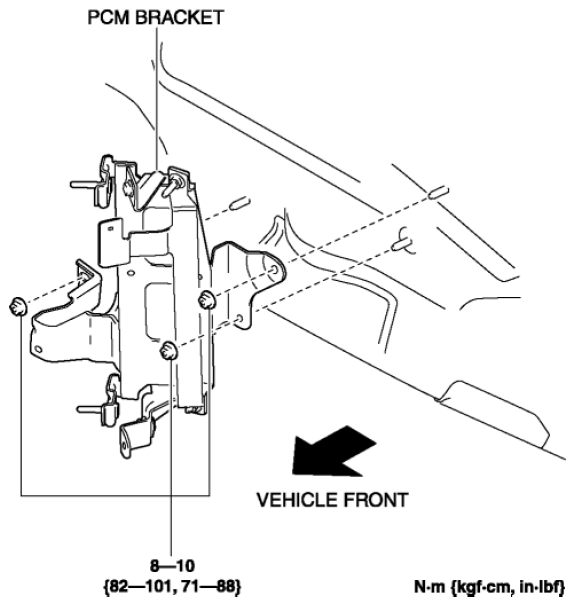 PCM BRACKET

VEHICLE FRONT

8—10
{82—101, 71—88}

N·m {kgf·cm, in·lbf}