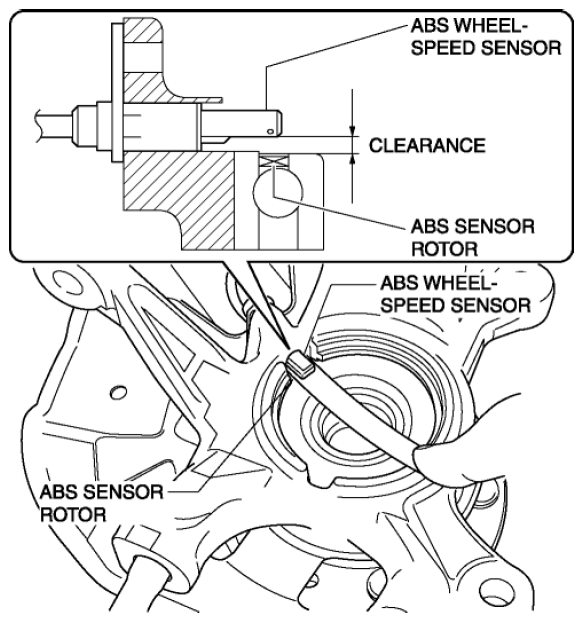 ABS WHEEL-SPEED SENSOR

CLEARANCE

ABS SENSOR ROTOR

ABS WHEEL-SPEED SENSOR

ABS SENSOR ROTOR