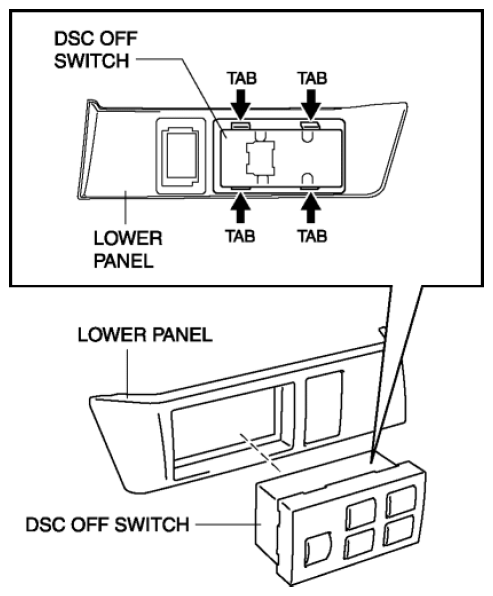 DSC OFF SWITCH

TAB

TAB

TAB

TAB

LOWER PANEL

LOWER PANEL

DSC OFF SWITCH