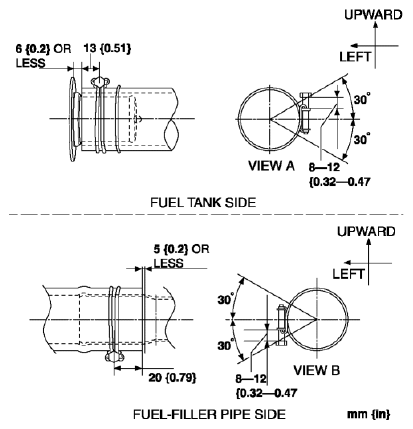 UPWARD
LEFT
6 {0.2} OR LESS
13 {0.51}
30°
30°
VIEW A
8—12 {0.32—0.47
FUEL TANK SIDE

UPWARD
LEFT
5 {0.2} OR LESS
30°
30°
20 {0.79}
VIEW B
8—12 {0.32—0.47
FUEL-FILLER PIPE SIDE
mm {in}