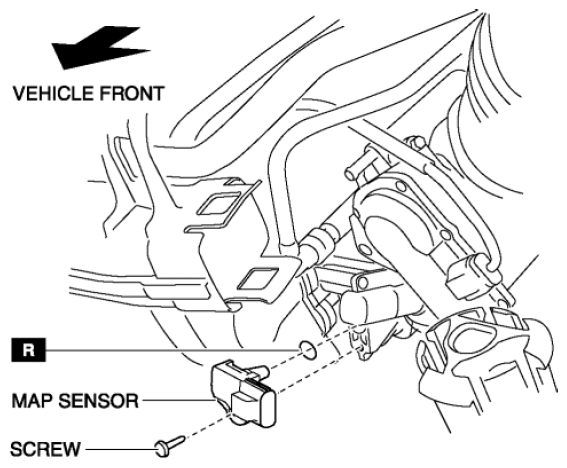 VEHICLE FRONT

R

MAP SENSOR

SCREW