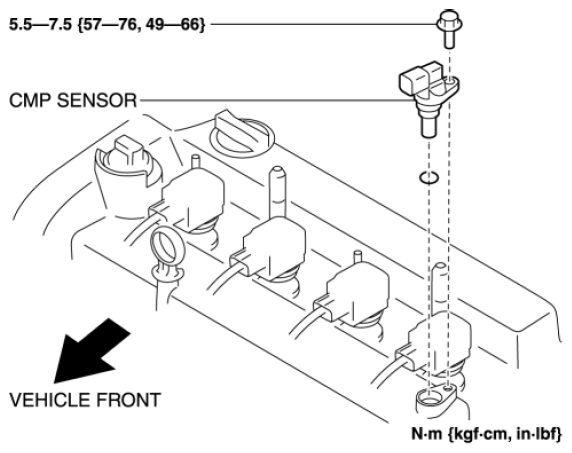 5.5—7.5 {57—76, 49—66}

CMP SENSOR

VEHICLE FRONT

N·m {kgf·cm, in·lbf}