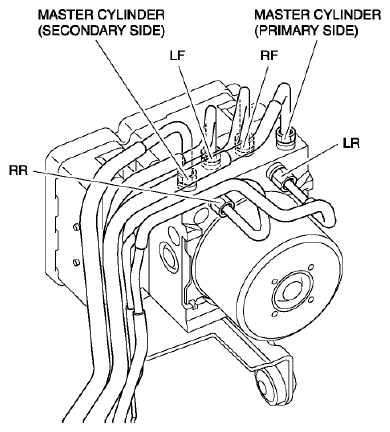 MASTER CYLINDER
(SECONDARY SIDE)

MASTER CYLINDER
(PRIMARY SIDE)

LF

RF

LR

RR