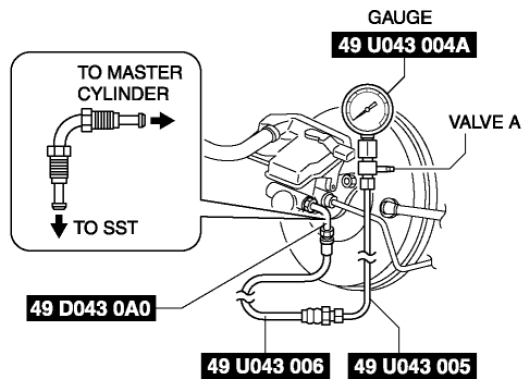 GAUGE
49 U043 004A
TO MASTER CYLINDER
VALVE A
TO SST
49 D043 0A0
49 U043 006
49 U043 005