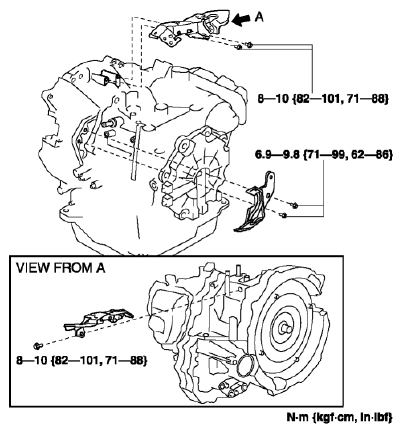 A

8—10 {82—101, 71—88}

6.9—9.8 {71—99, 62—86}

VIEW FROM A

8—10 {82—101, 71—88}

N·m {kgf·cm, in·lbf}