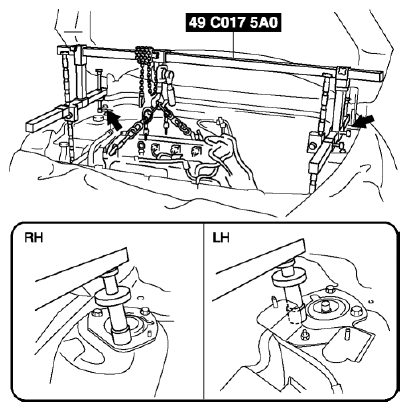 49 C017 5A0

RH

LH