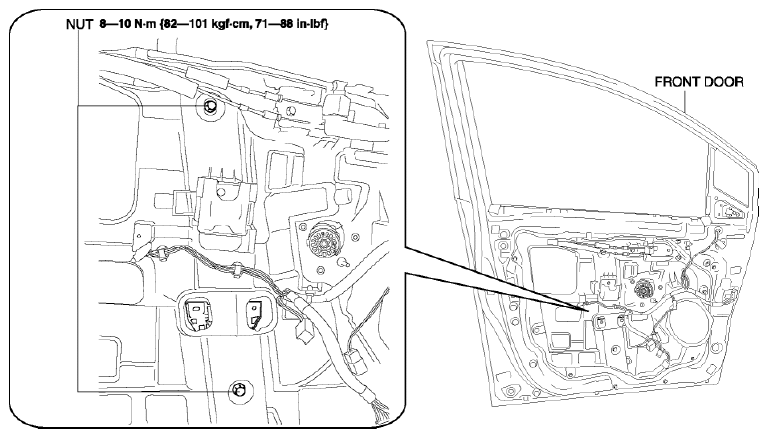 NUT 8—10 N·m {82—101 kgf·cm, 71—88 in·lbf}

FRONT DOOR