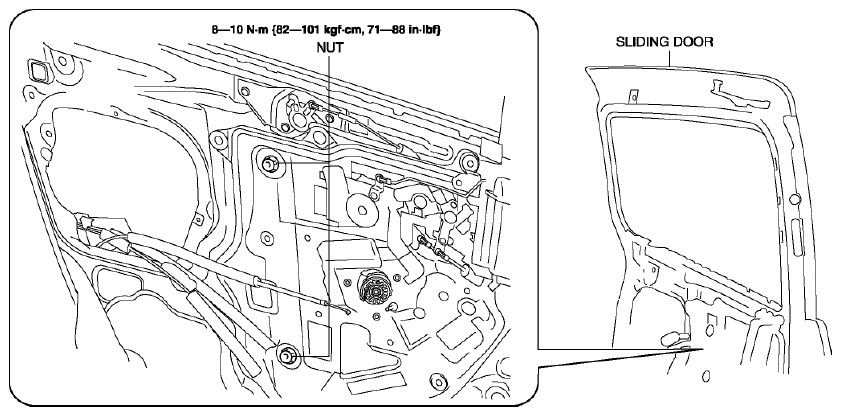 8—10 N·m {82—101 kgf·cm, 71—88 in·lbf}
NUT

SLIDING DOOR