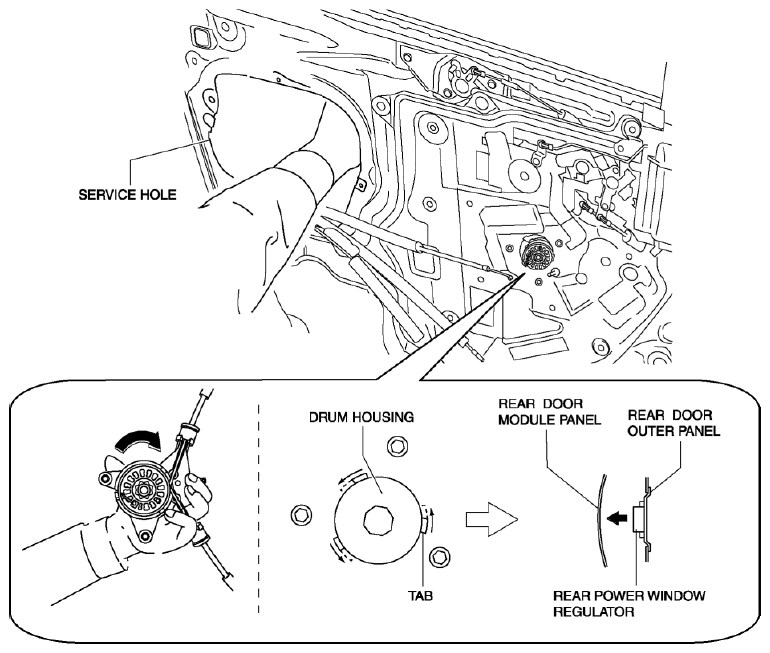 SERVICE HOLE

DRUM HOUSING

TAB

REAR DOOR MODULE PANEL

REAR DOOR OUTER PANEL

REAR POWER WINDOW REGULATOR